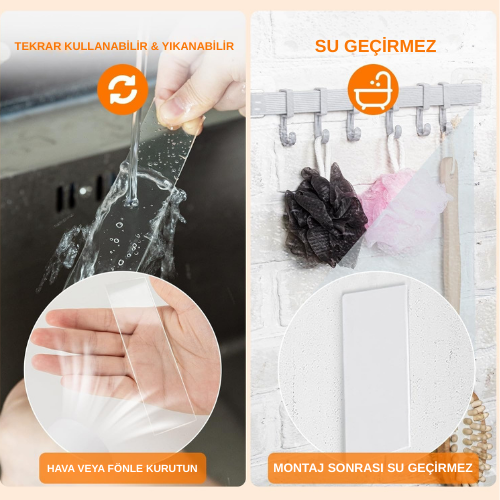 TEKRAR KULLANABİLİR & YIKANABİLİR

HAVA VEYA FÖNLE KURUTUN

SU GEÇİRMEZ

MONTAJ SONRASI SU GEÇİRMEZ